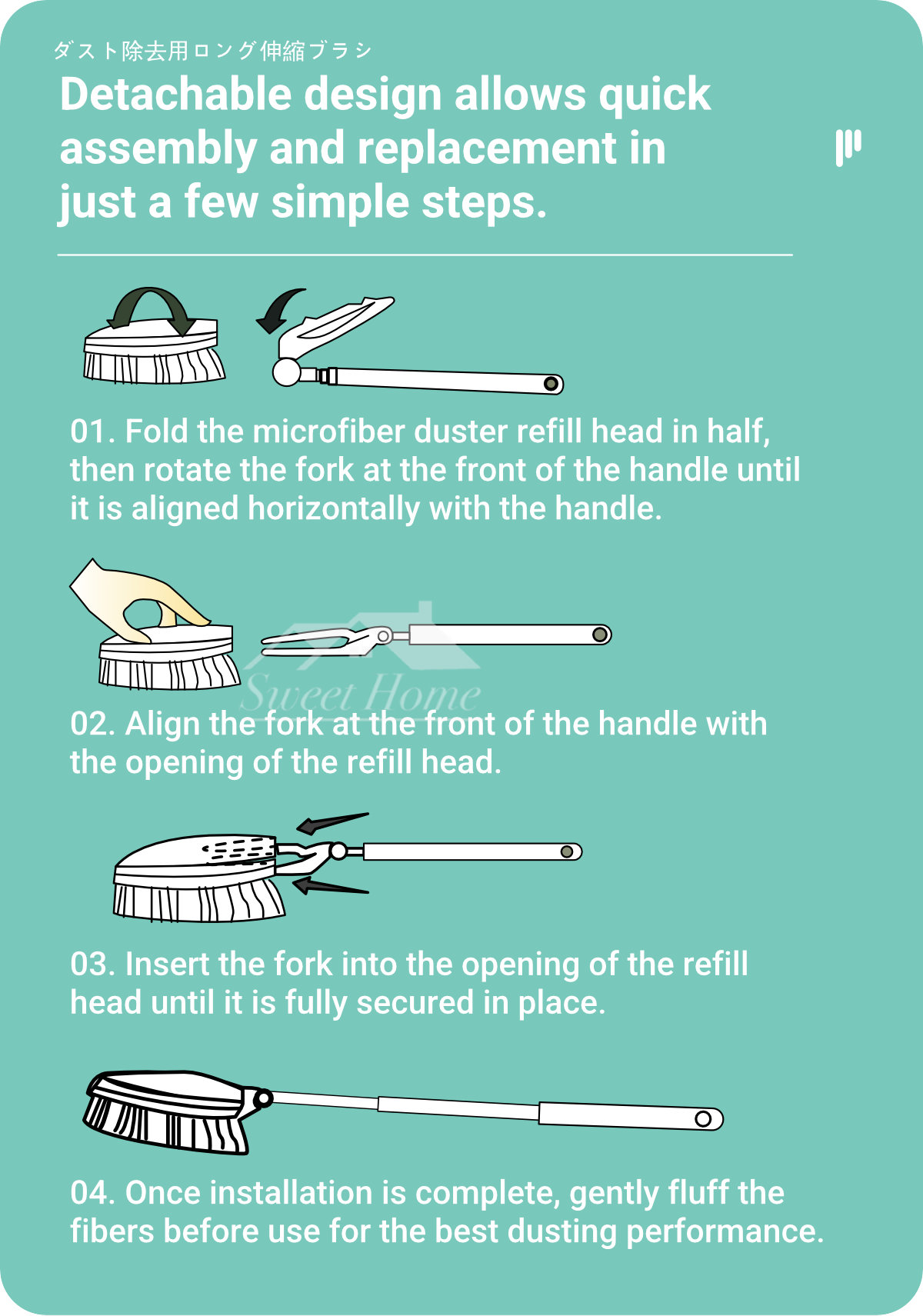 ダスト除去用ロング伸縮ブラシ

Detachable design allows quick assembly and replacement in just a few simple steps.

01. Fold the microfiber duster refill head in half, then rotate the fork at the front of the handle until it is aligned horizontally with the handle.

Sweet Home

02. Align the fork at the front of the handle with the opening of the refill head.

03. Insert the fork into the opening of the refill head until it is fully secured in place.

04. Once installation is complete, gently fluff the fibers before use for the best dusting performance.